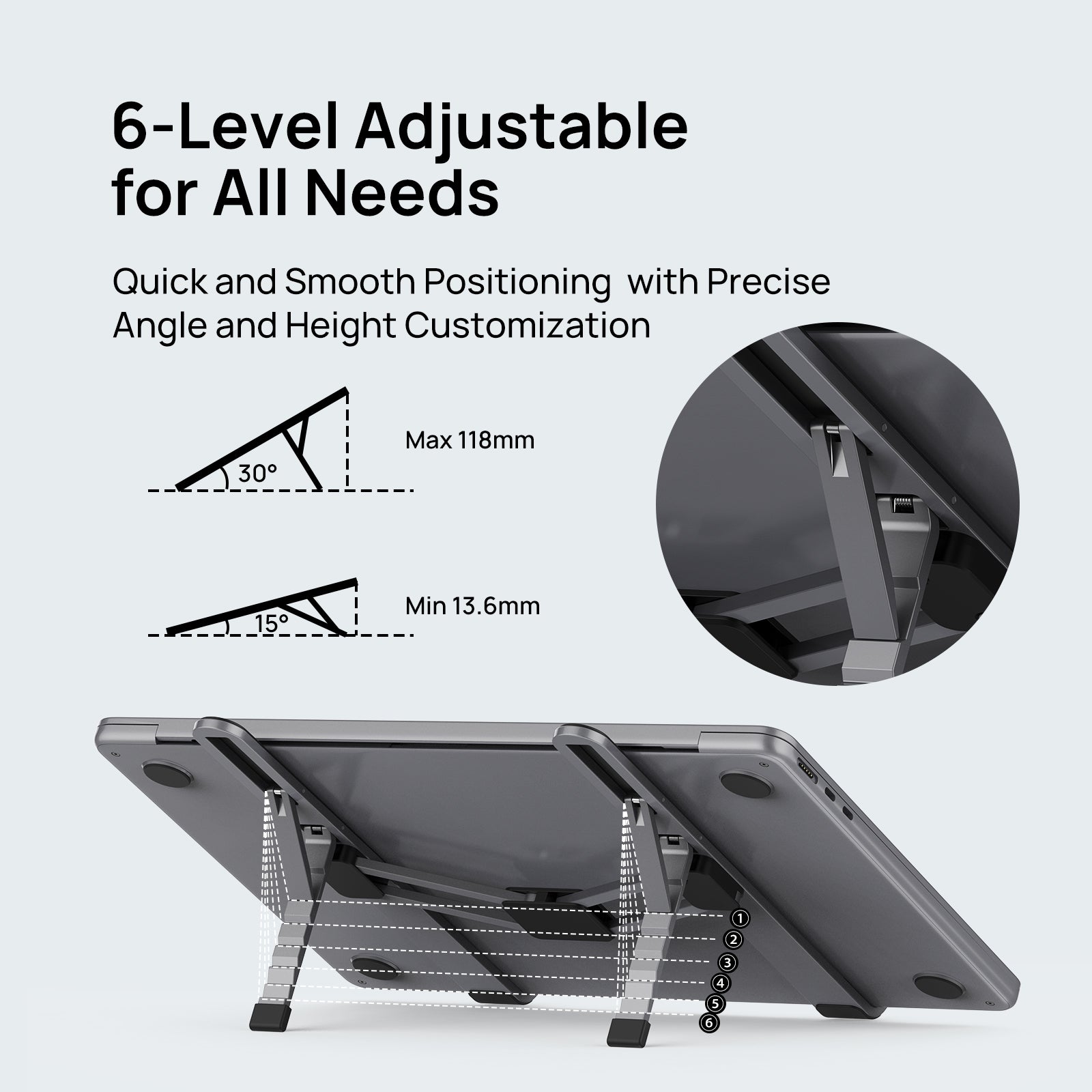 6-Level Adjustable for All Needs

Quick and Smooth Positioning with Precise Angle and Height Customization

30°

Max 118mm

15°

Min 13.6mm

1
2
3
4
5
6